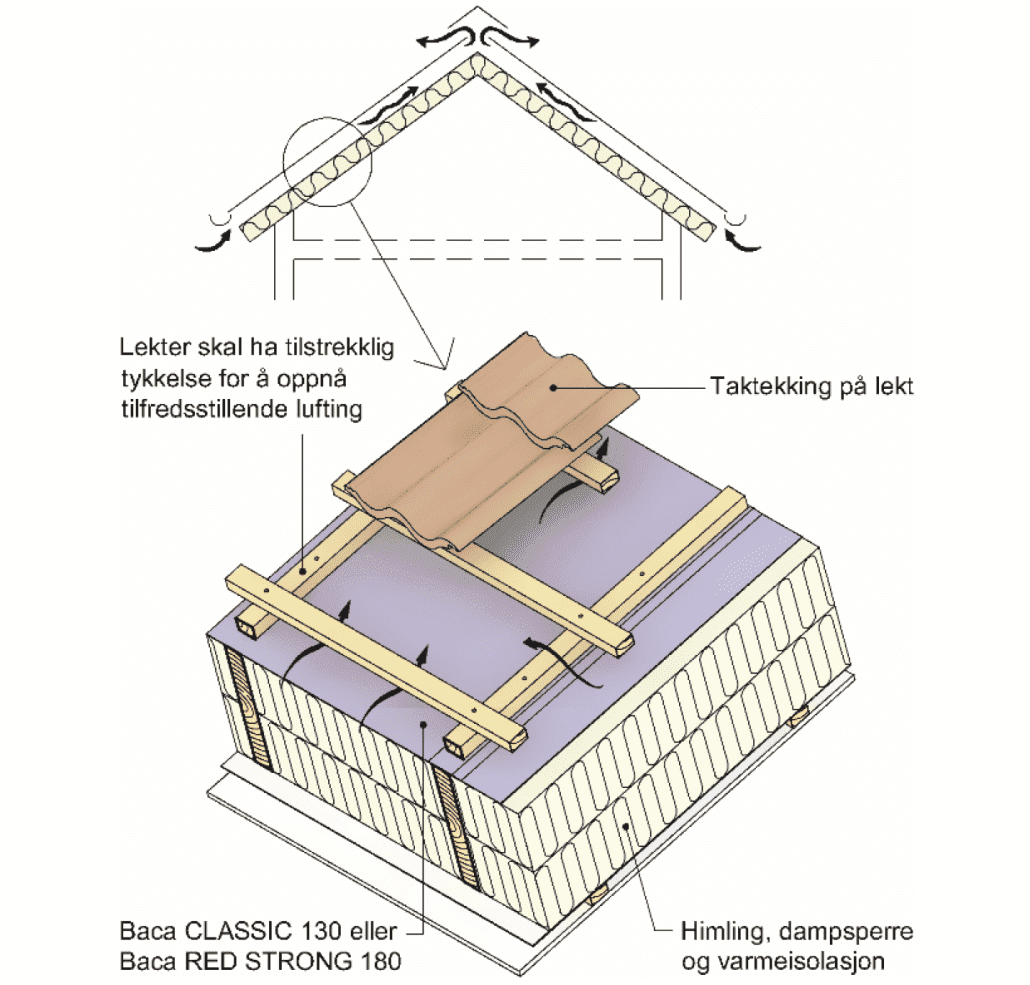 Lekter skal ha tilstrekklig tykkelse for å oppnå tilfredsstillende lufting

Taktekking på lekt

Baca CLASSIC 130 eller
Baca RED STRONG 180

Himling, dampsperre og varmeisolasjon